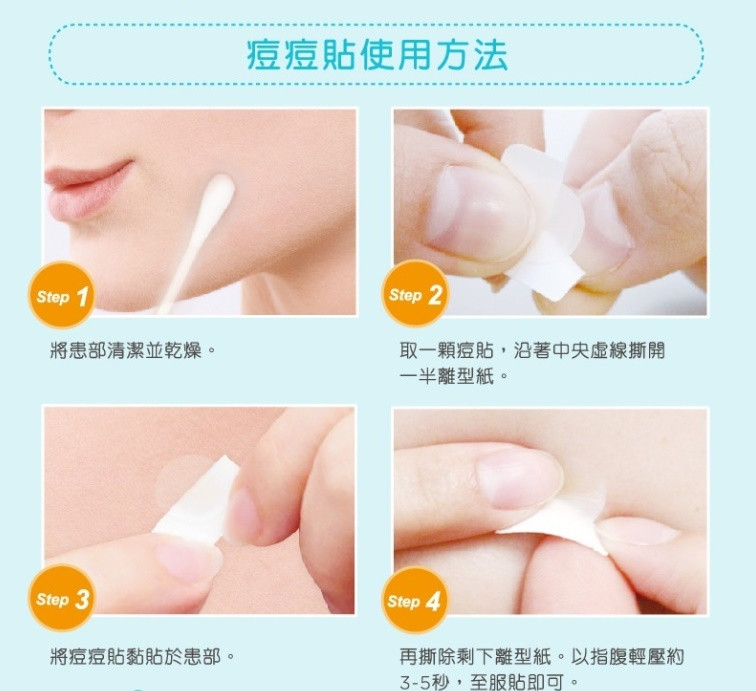 痘痘貼使用方法

Step 1

將患部清潔並乾燥。

Step 2

取一顆痘貼，沿著中央虛線撕開一半離型紙。

Step 3

將痘痘貼黏貼於患部。

Step 4

再撕除剩下離型紙。以指腹輕壓約3-5秒，至服貼即可。